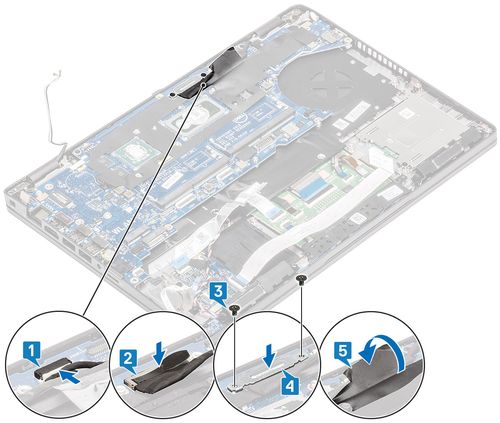 3
1
2
4
5