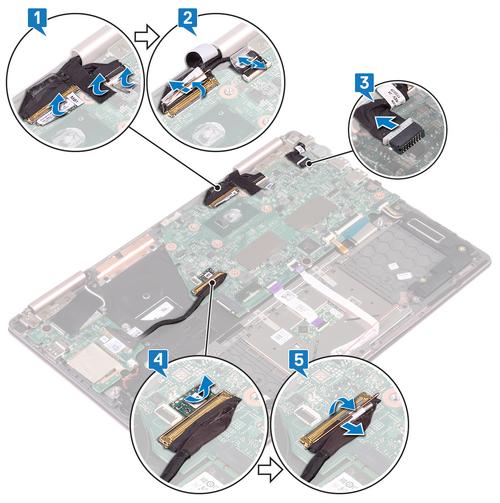 1
2
3
4
5