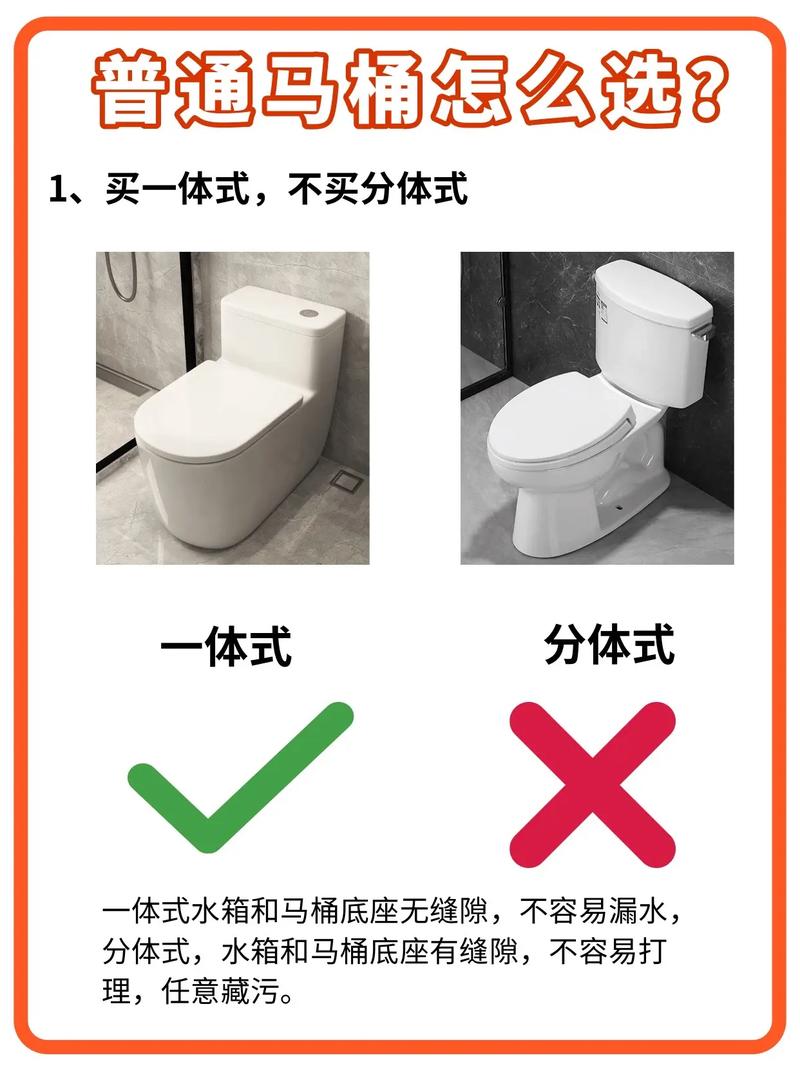 普通马桶怎么选？

1、买一体式，不买分体式

一体式

分体式

一体式水箱和马桶底座无缝隙，不容易漏水，分体式，水箱和马桶底座有缝隙，不容易打理，任意藏污。