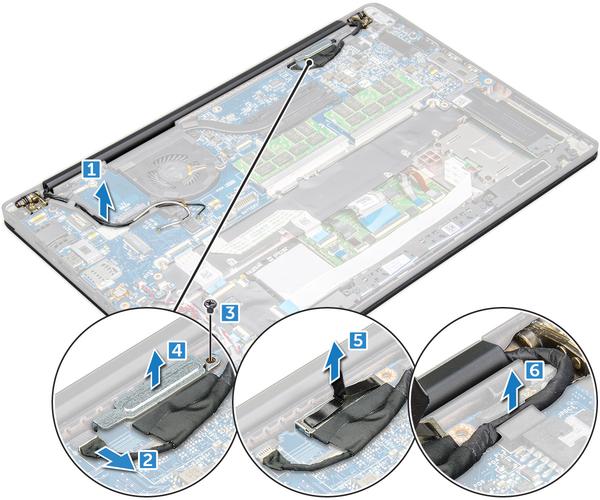 1
3
4
5
6
2