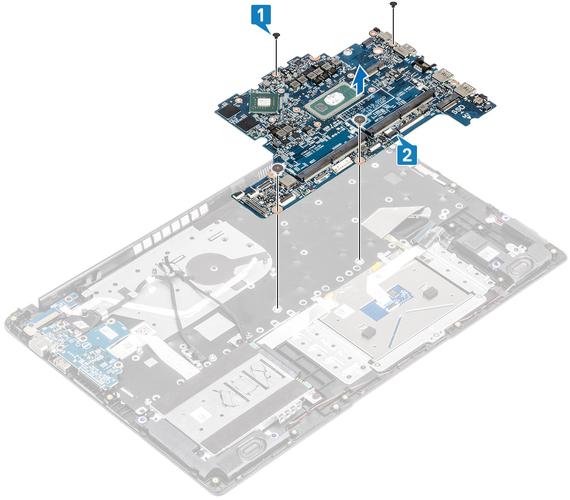 1
2