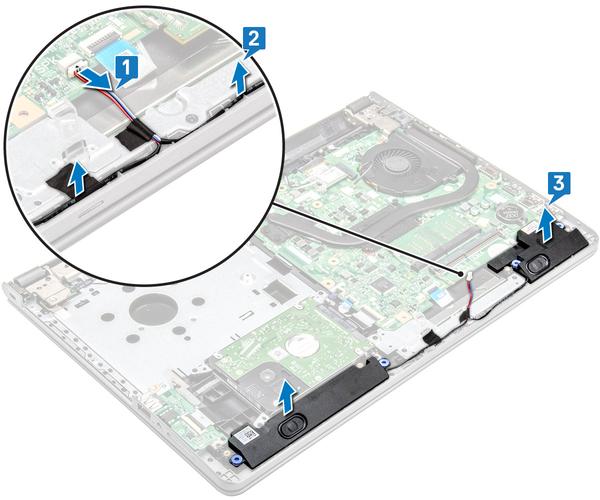 1

2

3