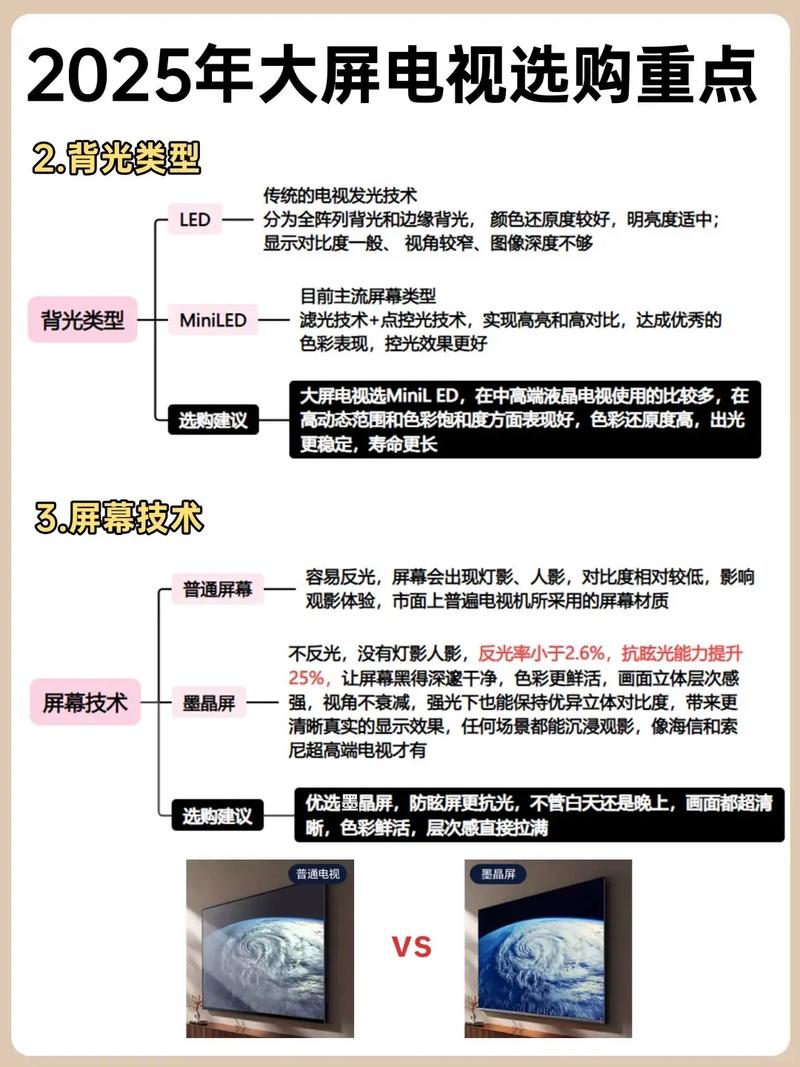 2025年大屏电视选购重点

2.背光类型

背光类型

LED

传统的电视发光技术
分为全阵列背光和边缘背光，颜色还原度较好，明亮度适中；显示对比度一般、视角较窄、图像深度不够

MiniLED

目前主流屏幕类型
滤光技术+点控光技术，实现高亮和高对比，达成优秀的色彩表现，控光效果更好

选购建议

大屏电视选MiniL ED，在中高端液晶电视使用的比较多，在高动态范围和色彩饱和度方面表现好，色彩还原度高，出光更稳定，寿命更长

3.屏幕技术

屏幕技术

普通屏幕

容易反光，屏幕会出现灯影、人影，对比度相对较低，影响观影体验，市面上普遍电视机所采用的屏幕材质

墨晶屏

不反光，没有灯影人影，反光率小于2.6%，抗眩光能力提升25%，让屏幕黑得深邃干净，色彩更鲜活，画面立体层次感强，视角不衰减，强光下也能保持优异立体对比度，带来更清晰真实的显示效果，任何场景都能沉浸观影，像海信和索尼超高端电视才有

选购建议

优选墨晶屏，防眩屏更抗光，不管白天还是晚上，画面都超清晰，色彩鲜活，层次感直接拉满

普通电视

VS

墨晶屏