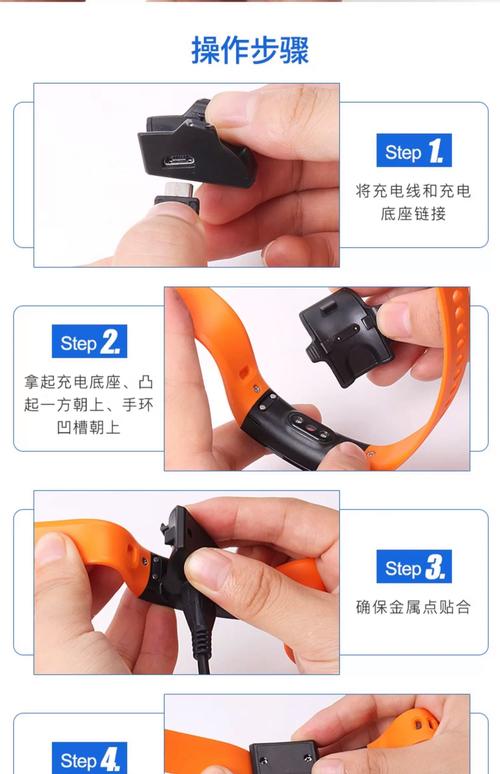 操作步骤

Step 1.
将充电线和充电底座链接

Step 2.
拿起充电底座、凸起一方朝上、手环凹槽朝上

Step 3.
确保金属点贴合

Step 4.