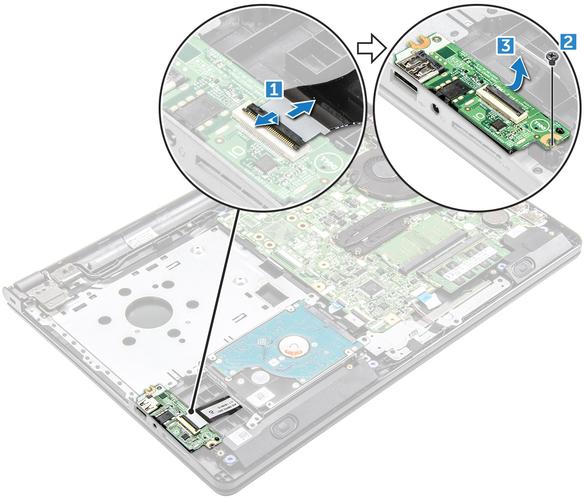 1
3
2