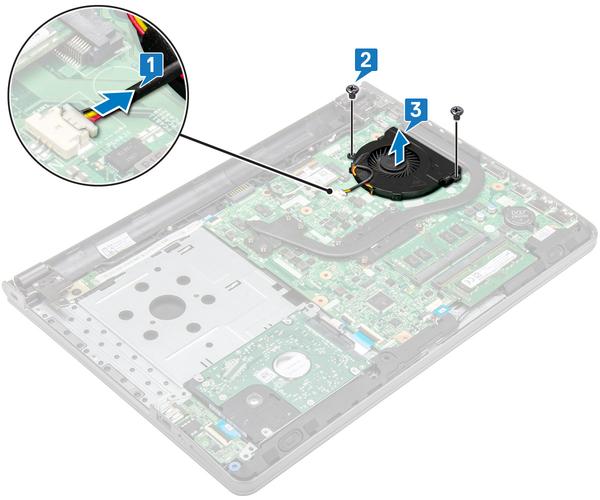 1
2
3