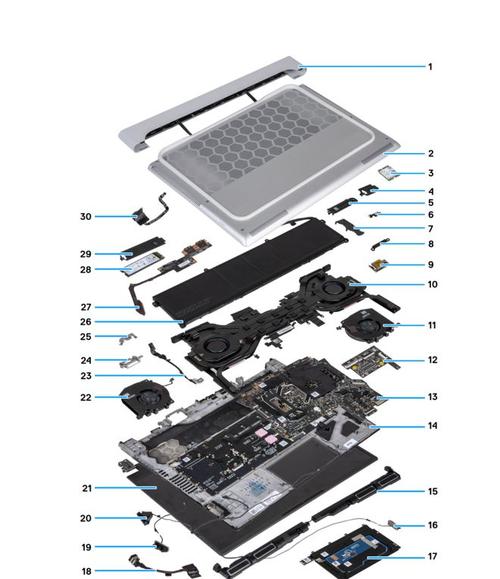 1
2
3
4
5
6
7
8
9
10
11
12
13
14
15
16
17
30
29
28
27
26
25
24
23
22
21
20
19
18