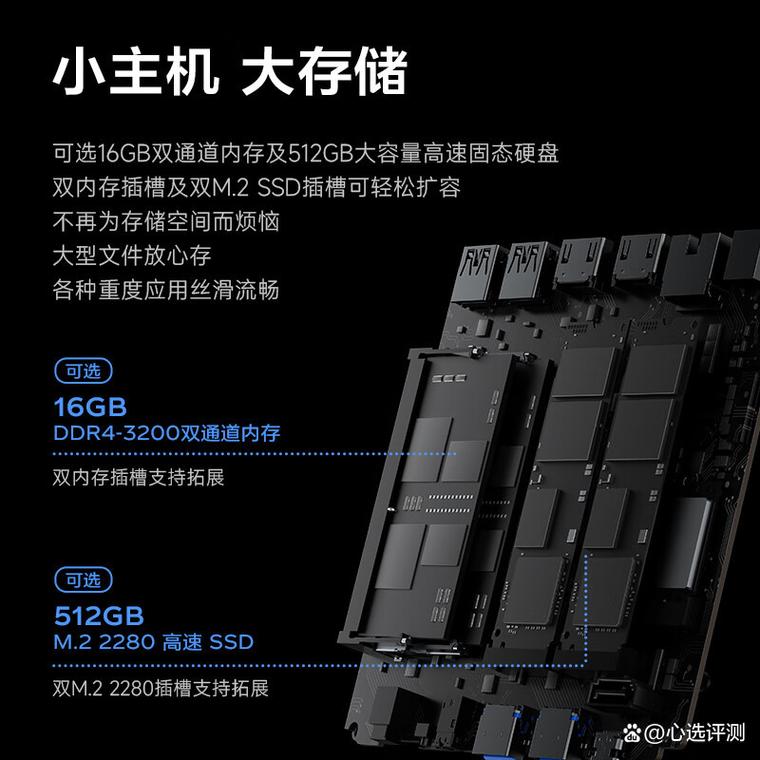 小主机 大存储

可选16GB双通道内存及512GB大容量高速固态硬盘
双内存插槽及双M.2 SSD插槽可轻松扩容
不再为存储空间而烦恼
大型文件放心存
各种重度应用丝滑流畅

可选
16GB
DDR4-3200双通道内存
双内存插槽支持拓展

可选
512GB
M.2 2280 高速 SSD
双M.2 2280插槽支持拓展

@心选评测